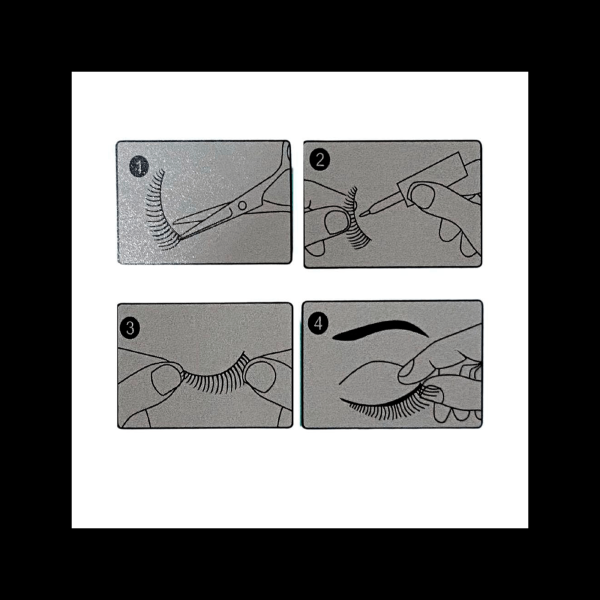 1

2

3

4