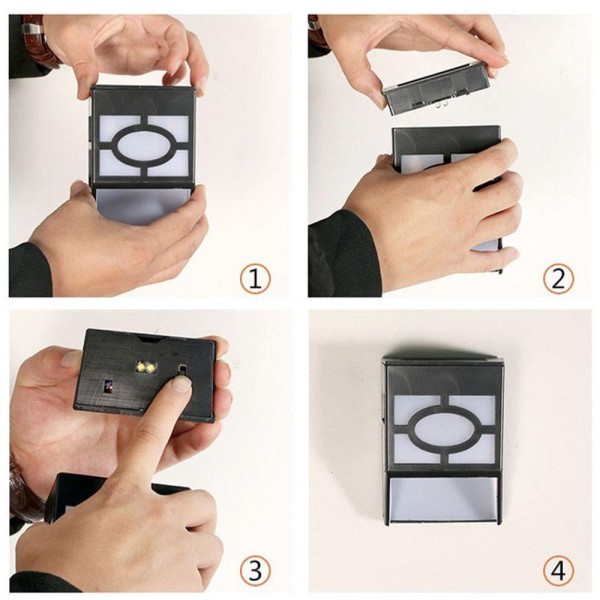 1

2

3

4