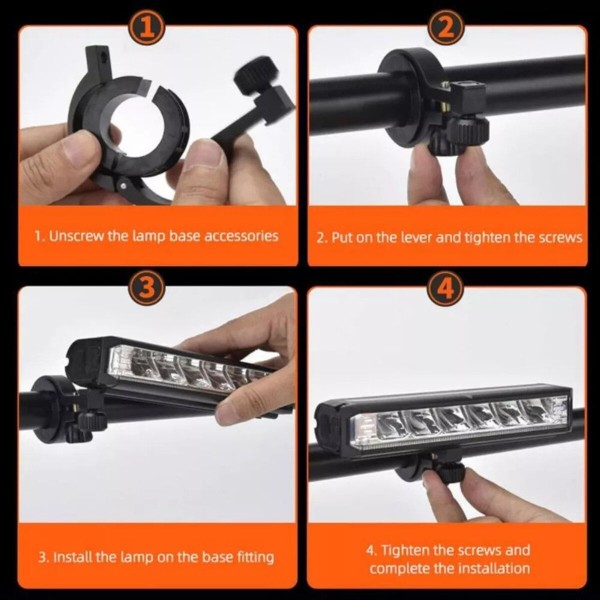 ①

1. Unscrew the lamp base accessories

②

2. Put on the lever and tighten the screws

③

3. Install the lamp on the base fitting

④

4. Tighten the screws and complete the installation