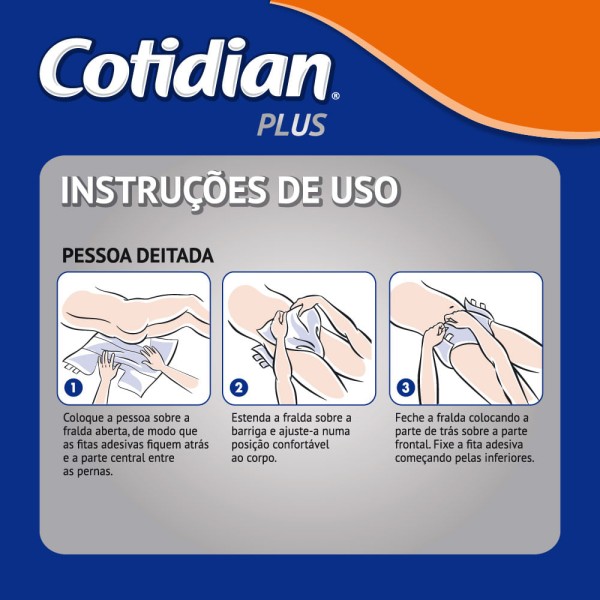 Cotidian®
PLUS

INSTRUÇÕES DE USO

PESSOA DEITADA

1
Coloque a pessoa sobre a fralda aberta, de modo que as fitas adesivas fiquem atrás e a parte central entre as pernas.

2
Estenda a fralda sobre a barriga e ajuste-a numa posição confortável ao corpo.

3
Feche a fralda colocando a parte de trás sobre a parte frontal. Fixe a fita adesiva começando pelas inferiores.