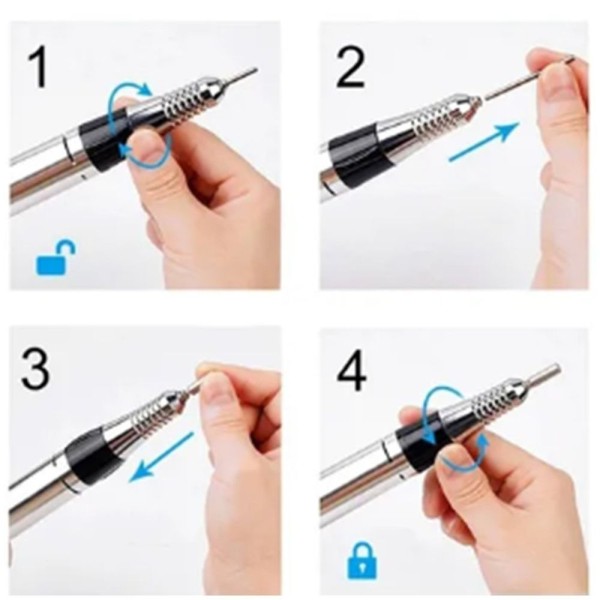 1

2

3

4