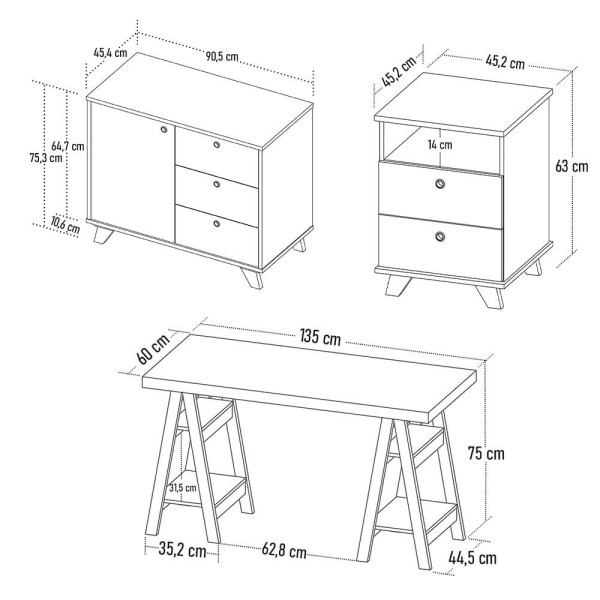 45,4 cm
90,5 cm
64,7 cm
75,3 cm
10,6 cm
45,2 cm
45,2 cm
14 cm
63 cm
60 cm
135 cm
75 cm
31,5 cm
35,2 cm
62,8 cm
44,5 cm