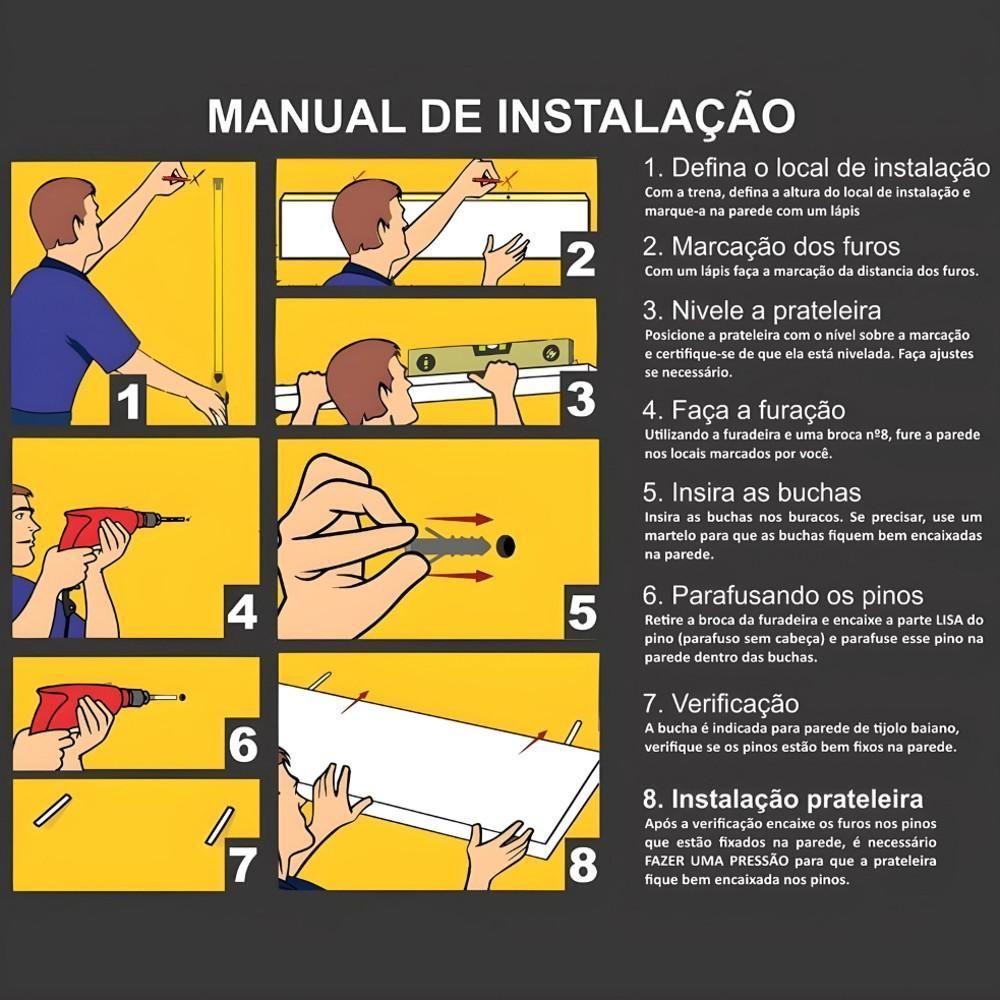 MANUAL DE INSTALAÇÃO

1

2

3

4

5

6

7

8

1. Defina o local de instalação
Com a trena, defina a altura do local de instalação e marque-a na parede com um lápis

2. Marcação dos furos
Com um lápis faça a marcação da distancia dos furos.

3. Nivele a prateleira
Posicione a prateleira com o nível sobre a marcação e certifique-se de que ela está nivelada. Faça ajustes se necessário.

4. Faça a furação
Utilizando a furadeira e uma broca nº8, fure a parede nos locais marcados por você.

5. Insira as buchas
Insira as buchas nos buracos. Se precisar, use um martelo para que as buchas fiquem bem encaixadas na parede.

6. Parafusando os pinos
Retire a broca da furadeira e encaixe a parte LISA do pino (parafuso sem cabeça) e parafuse esse pino na parede dentro das buchas.

7. Verificação
A bucha é indicada para parede de tijolo baiano, verifique se os pinos estão bem fixos na parede.

8. Instalação prateleira
Após a verificação encaixe os furos nos pinos que estão fixados na parede, é necessário FAZER UMA PRESSÃO para que a prateleira fique bem encaixada nos pinos.