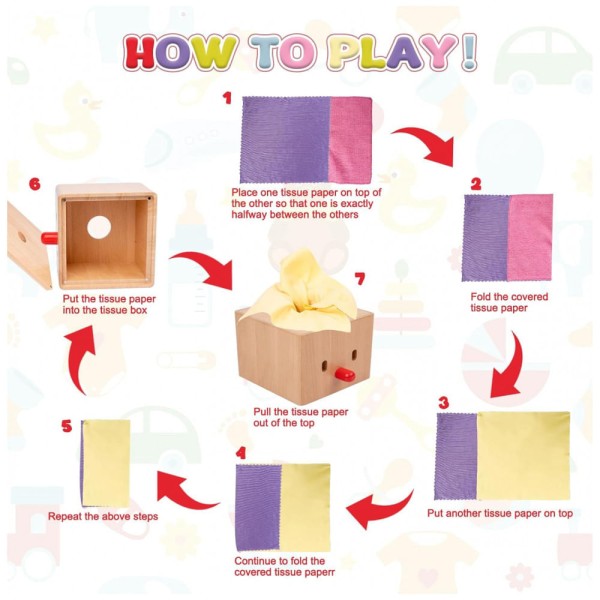 HOW TO PLAY!

1
Place one tissue paper on top of the other so that one is exactly halfway between the others

2
Fold the covered tissue paper

3
Put another tissue paper on top

4
Continue to fold the covered tissue paperr

5
Repeat the above steps

6
Put the tissue paper into the tissue box

7
Pull the tissue paper out of the top