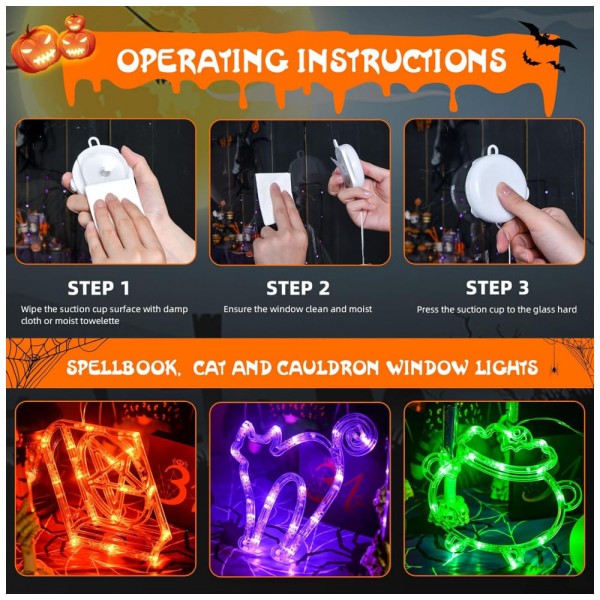 OPERATING INSTRUCTIONS

STEP 1

Wipe the suction cup surface with damp cloth or moist towelette

STEP 2

Ensure the window clean and moist

STEP 3

Press the suction cup to the glass hard

SPELLBOOK, CAT AND CAULDRON WINDOW LIGHTS