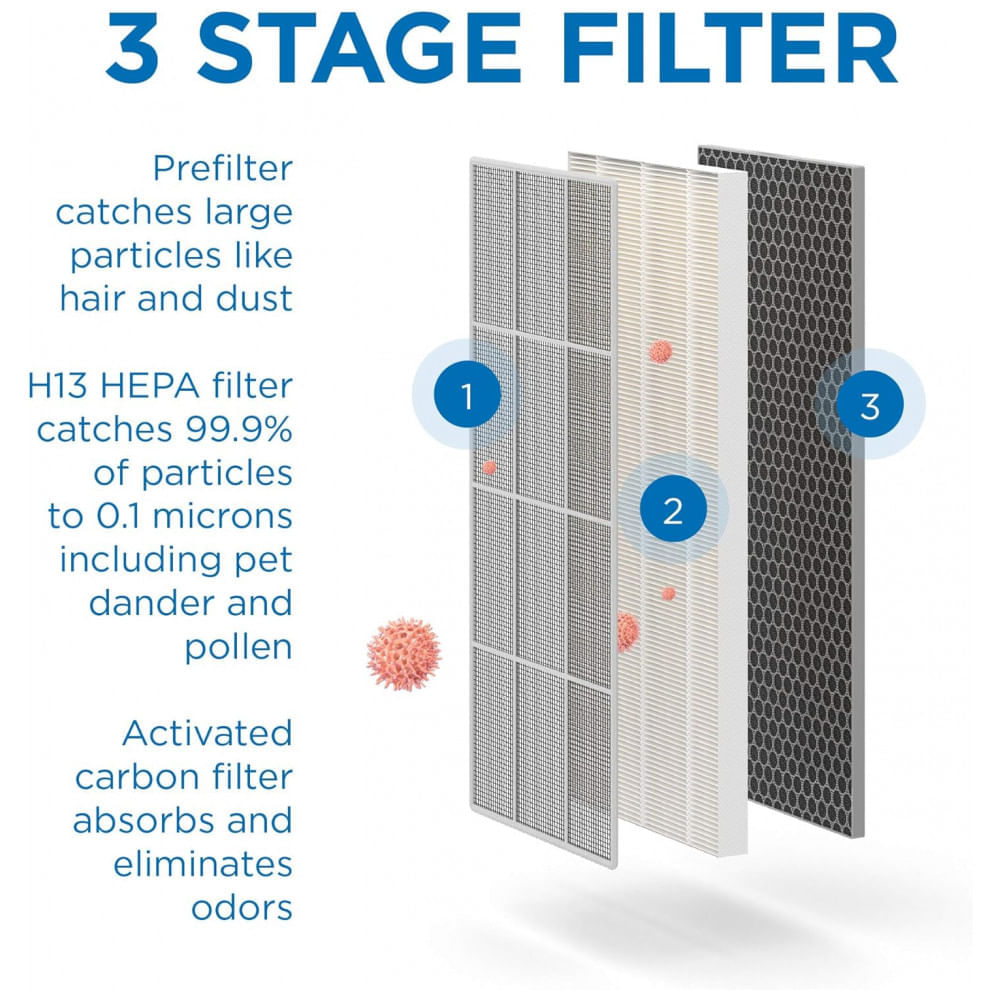 3 STAGE FILTER

Prefilter catches large particles like hair and dust

H13 HEPA filter catches 99.9% of particles to 0.1 microns including pet dander and pollen

Activated carbon filter absorbs and eliminates odors

1

2

3